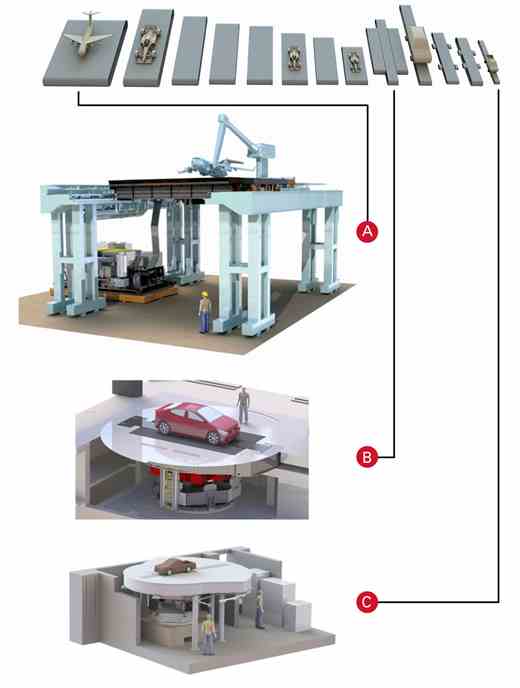 A

B

C